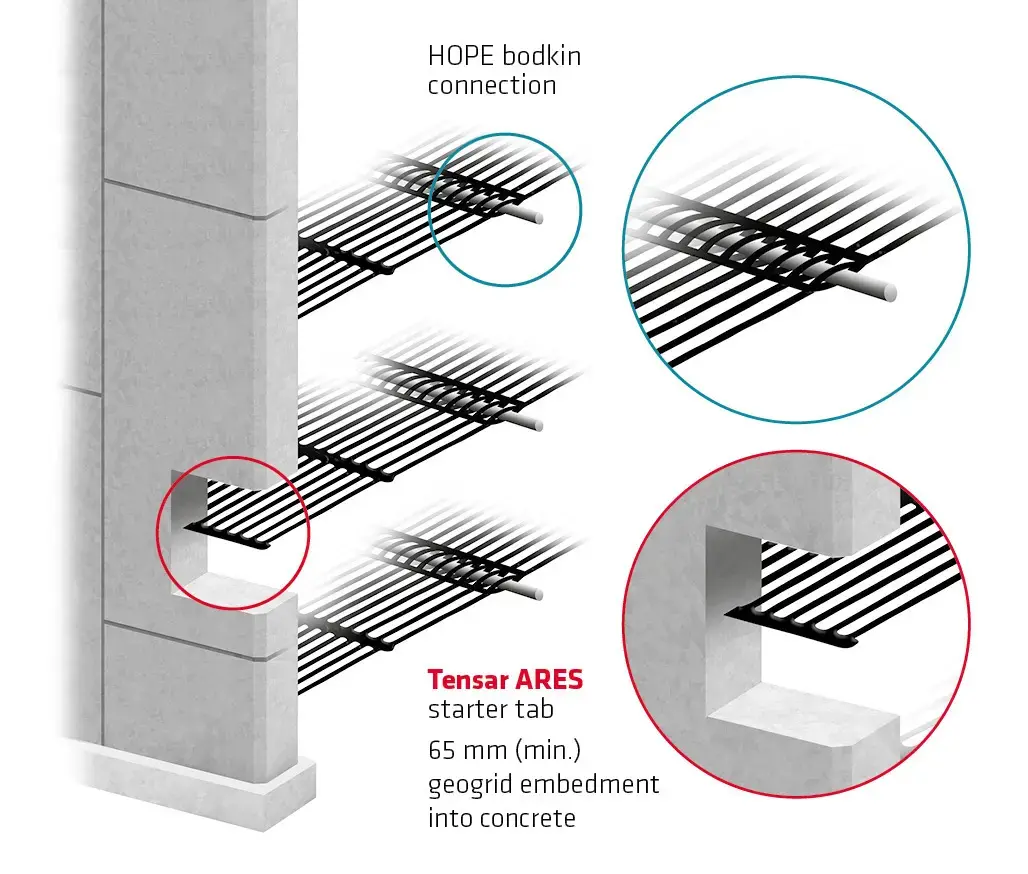 HOPE bodkin connection

Tensar ARES starter tab

65 mm (min.) geogrid embedment into concrete