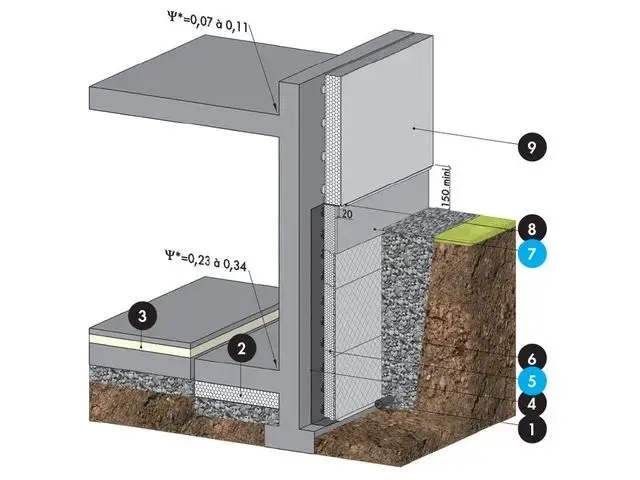 Ψ*=0,07 à 0,11

9

150 mini

20

8

7

Ψ*=0,23 à 0,34

3

2

6

5

4

1